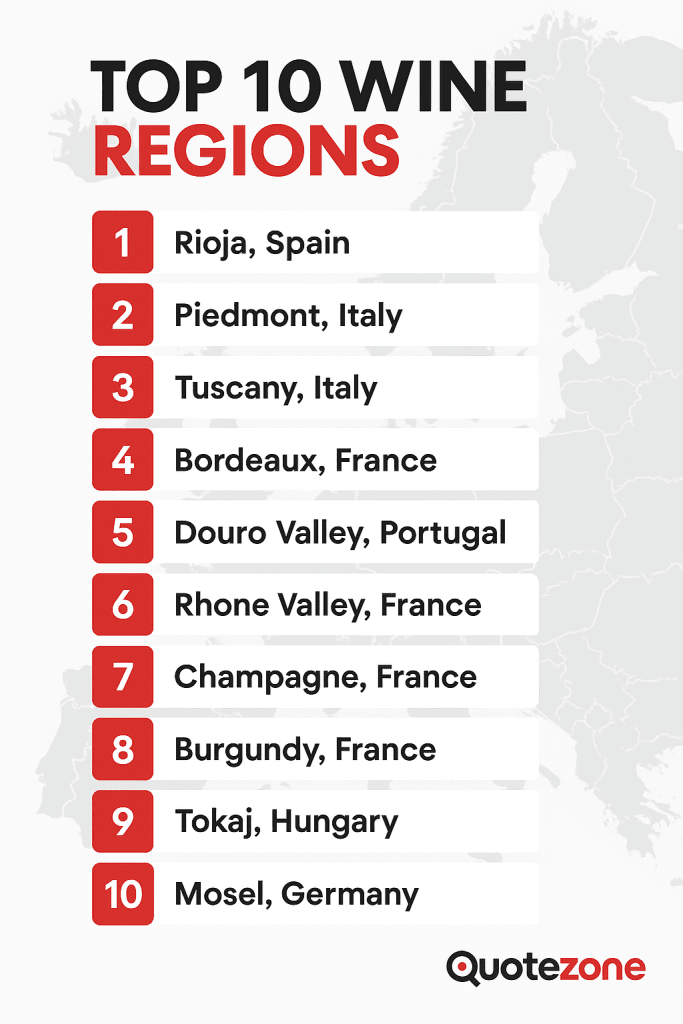 TOP 10 WINE REGIONS

1 Rioja, Spain
2 Piedmont, Italy
3 Tuscany, Italy
4 Bordeaux, France
5 Douro Valley, Portugal
6 Rhone Valley, France
7 Champagne, France
8 Burgundy, France
9 Tokaj, Hungary
10 Mosel, Germany

Quotezone